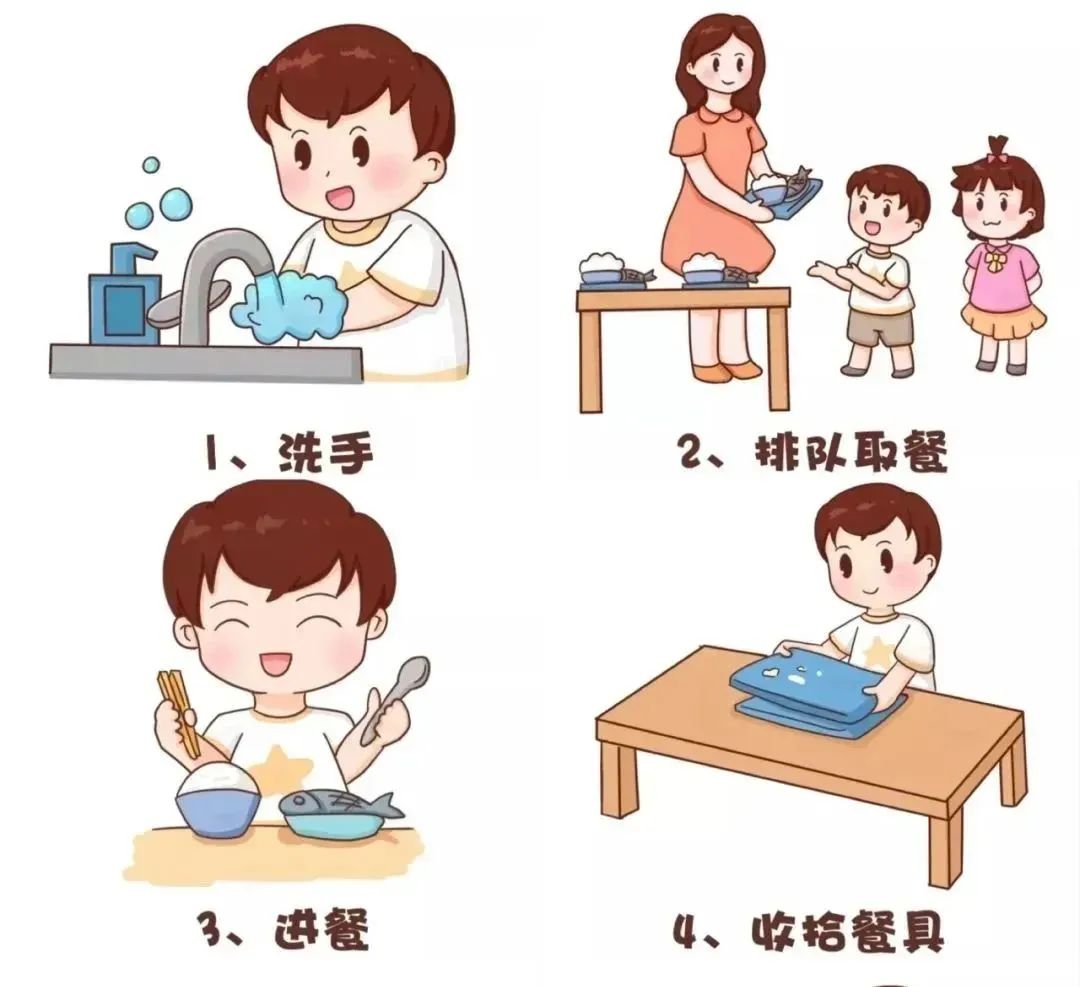 1、洗手

2、排队取餐

3、进餐

4、收拾餐具